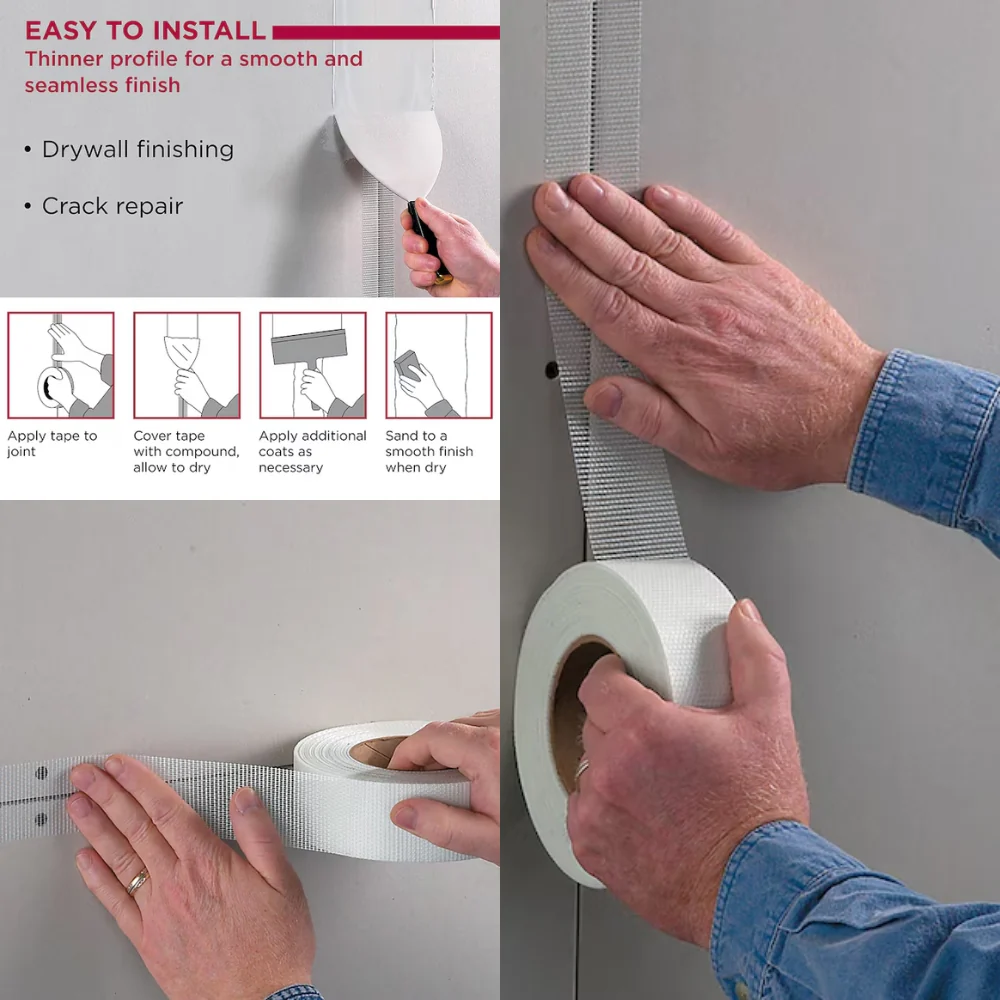 EASY TO INSTALL
Thinner profile for a smooth and seamless finish

• Drywall finishing

• Crack repair

Apply tape to joint

Cover tape with compound, allow to dry

Apply additional coats as necessary

Sand to a smooth finish when dry